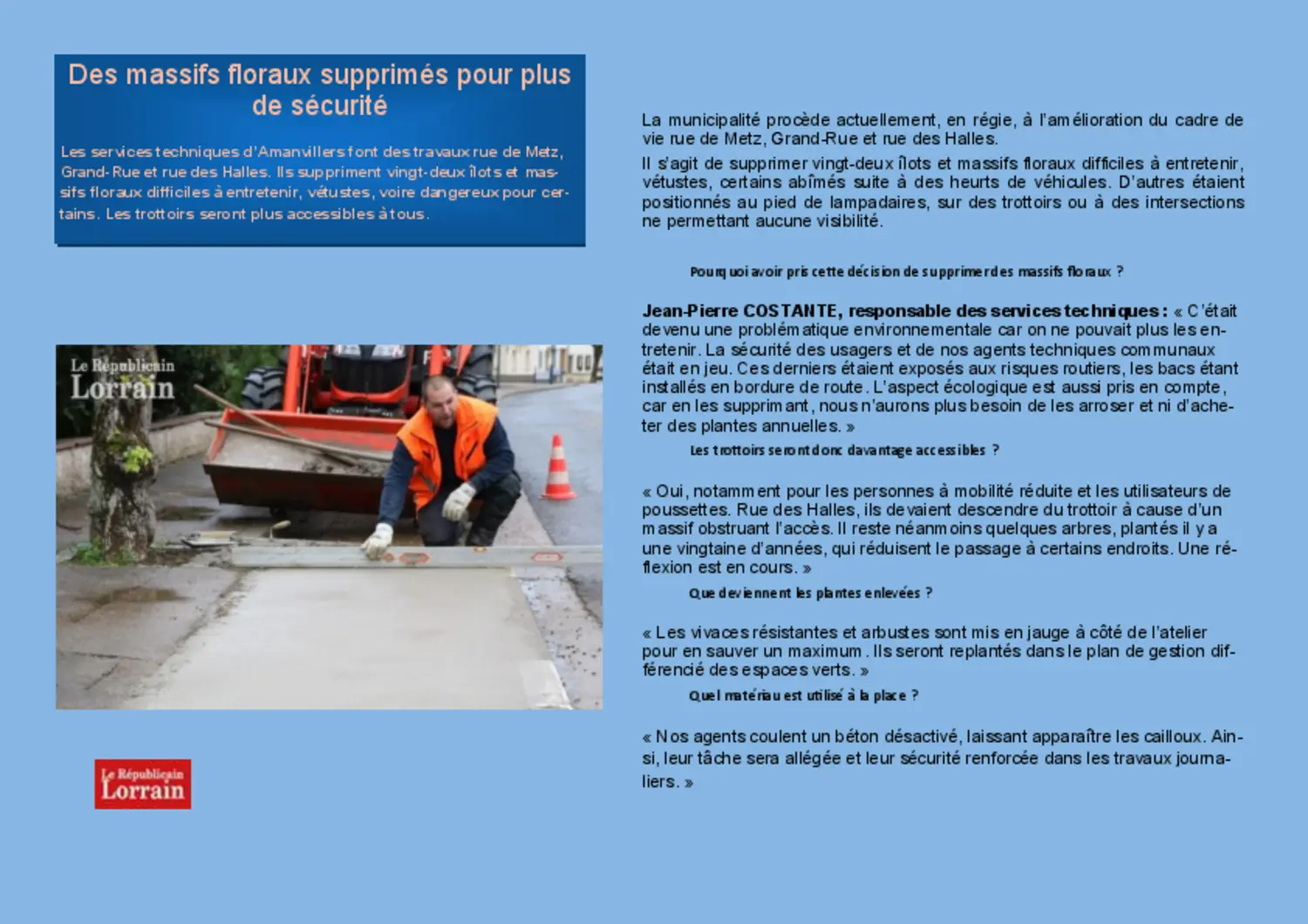 Des massifs floraux supprimés pour plus de sécurité

Les services techniques d'Amanvillers font des travaux rue de Metz, Grand-Rue et rue des Halles. Ils suppriment vingt-deux îlots et massifs floraux difficiles à entretenir, vétustes, voire dangereux pour certains. Les trottoirs seront plus accessibles à tous.

Le Républicain Lorrain

Le Républicain Lorrain

La municipalité procède actuellement, en régie, à l'amélioration du cadre de vie rue de Metz, Grand-Rue et rue des Halles.

Il s'agit de supprimer vingt-deux îlots et massifs floraux difficiles à entretenir, vétustes, certains abîmés suite à des heurts de véhicules. D'autres étaient positionnés au pied de lampadaires, sur des trottoirs ou à des intersections ne permettant aucune visibilité.

Pourquoi avoir pris cette décision de supprimer des massifs floraux ?

Jean-Pierre COSTANTE, responsable des services techniques : « C'était devenu une problématique environnementale car on ne pouvait plus les entretenir. La sécurité des usagers et de nos agents techniques communaux était en jeu. Ces derniers étaient exposés aux risques routiers, les bacs étant installés en bordure de route. L'aspect écologique est aussi pris en compte, car en les supprimant, nous n'aurons plus besoin de les arroser et ni d'acheter des plantes annuelles. »

Les trottoirs seront donc davantage accessibles ?

« Oui, notamment pour les personnes à mobilité réduite et les utilisateurs de poussettes. Rue des Halles, ils devaient descendre du trottoir à cause d'un massif obstruant l'accès. Il reste néanmoins quelques arbres, plantés il y a une vingtaine d'années, qui réduisent le passage à certains endroits. Une réflexion est en cours. »

Que deviennent les plantes enlevées ?

« Les vivaces résistantes et arbustes sont mis en jauge à côté de l'atelier pour en sauver un maximum. Ils seront replantés dans le plan de gestion différencié des espaces verts. »

Quel matériau est utilisé à la place ?

« Nos agents coulent un béton désactivé, laissant apparaître les cailloux. Ainsi, leur tâche sera allégée et leur sécurité renforcée dans les travaux journaliers. »